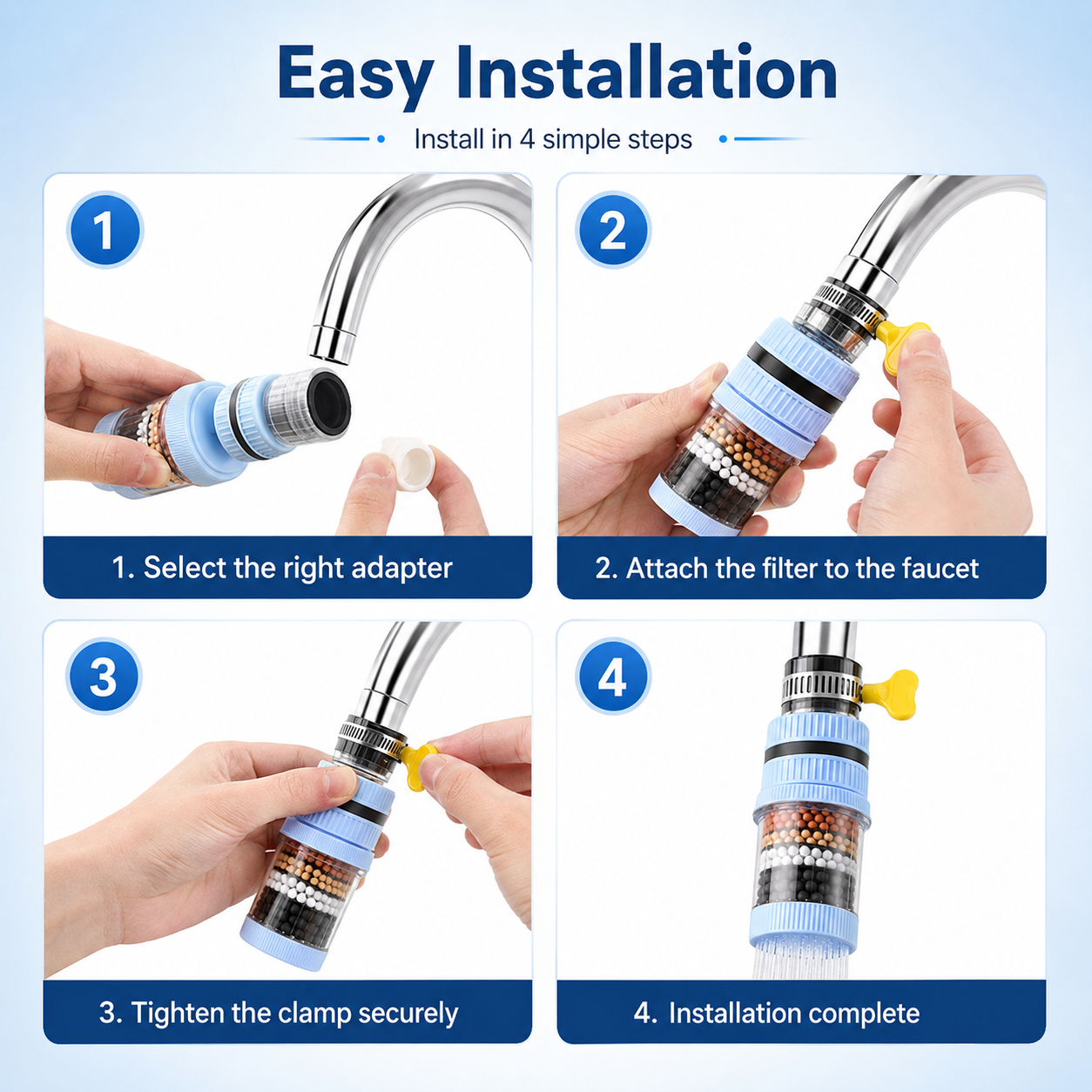 Easy Installation

Install in 4 simple steps

1

1. Select the right adapter

2

2. Attach the filter to the faucet

3

3. Tighten the clamp securely

4

4. Installation complete