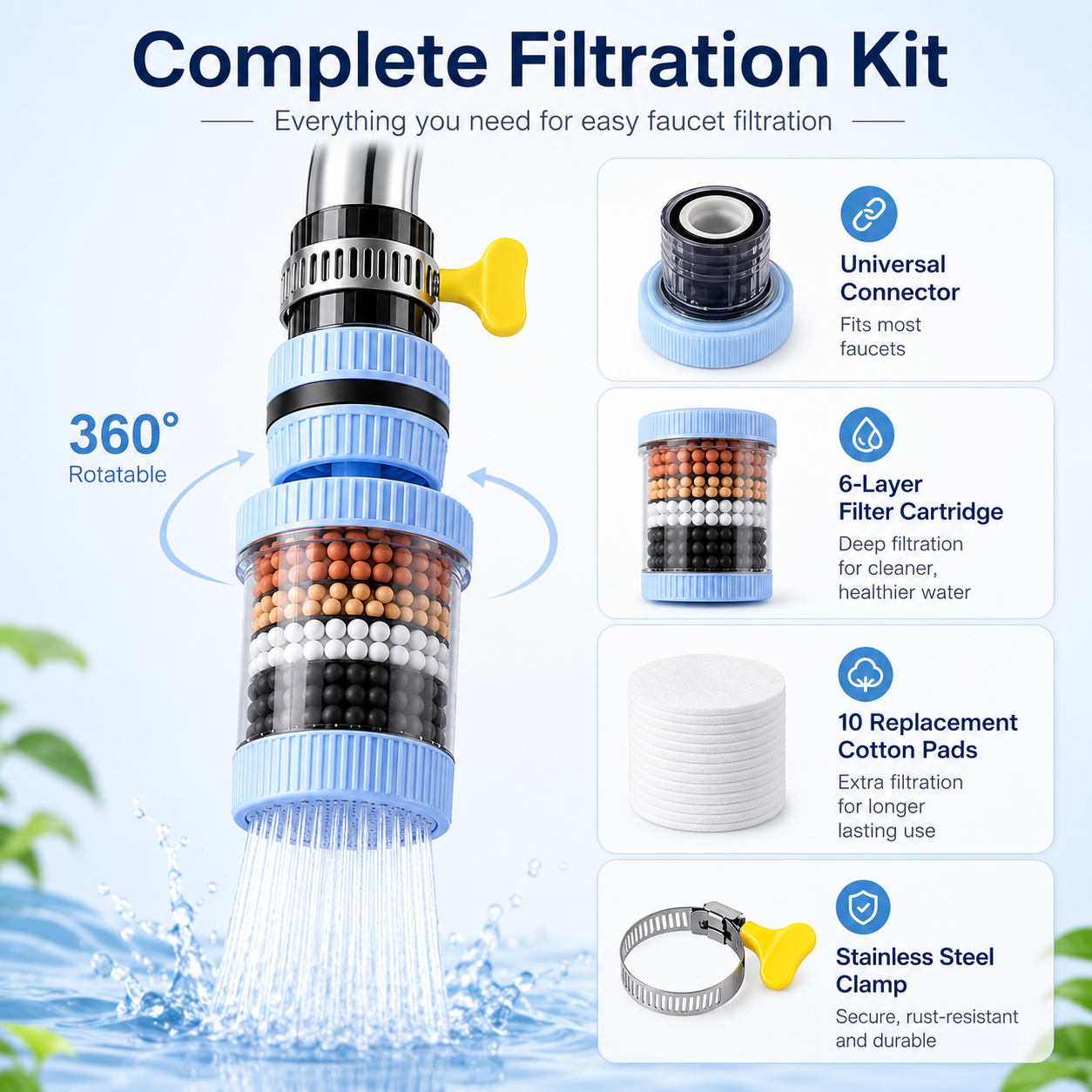 Complete Filtration Kit

Everything you need for easy faucet filtration

360°
Rotatable

Universal Connector
Fits most faucets

6-Layer Filter Cartridge
Deep filtration for cleaner, healthier water

10 Replacement Cotton Pads
Extra filtration for longer lasting use

Stainless Steel Clamp
Secure, rust-resistant and durable