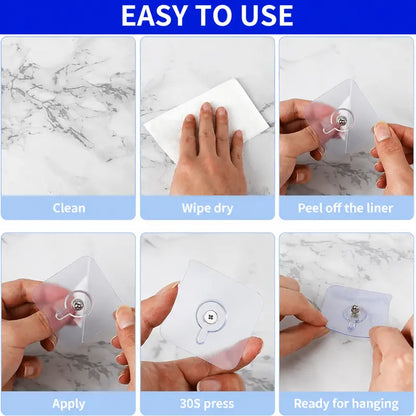 EASY TO USE

Clean

Wipe dry

Peel off the liner

Apply

30S press

Ready for hanging