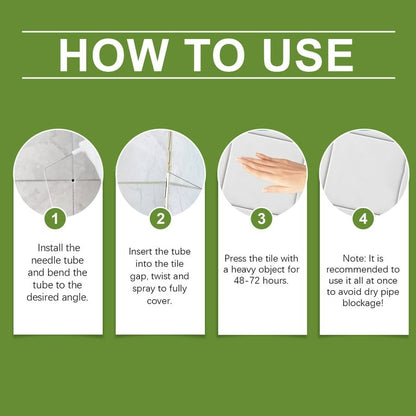 HOW TO USE

1

Install the needle tube and bend the tube to the desired angle.

2

Insert the tube into the tile gap, twist and spray to fully cover.

3

Press the tile with a heavy object for 48-72 hours.

4

Note: It is recommended to use it all at once to avoid dry pipe blockage!